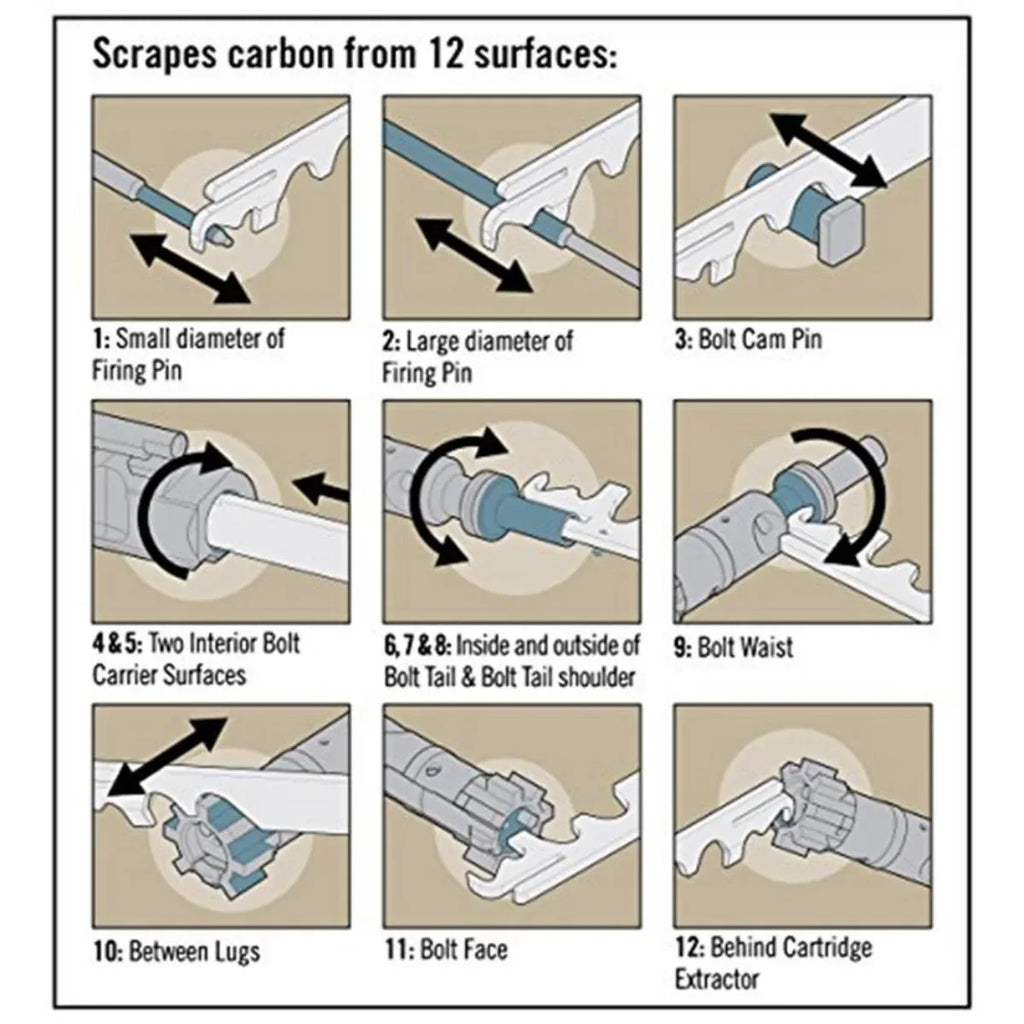 Scrapes carbon from 12 surfaces:

1: Small diameter of Firing Pin

2: Large diameter of Firing Pin

3: Bolt Cam Pin

4 & 5: Two Interior Bolt Carrier Surfaces

6, 7 & 8: Inside and outside of Bolt Tail & Bolt Tail shoulder

9: Bolt Waist

10: Between Lugs

11: Bolt Face

12: Behind Cartridge Extractor